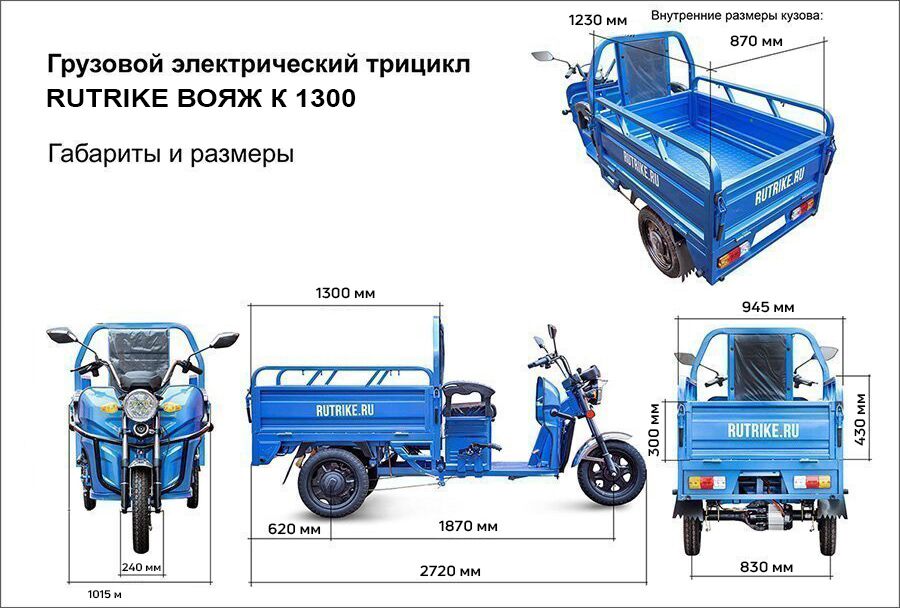 Грузовой электрический трицикл
RUTRIKE ВОЯЖ К 1300

Габариты и размеры

1230 мм
Внутренние размеры кузова:
870 мм
RUTRIKE.RU
RUTRIKE.RU

1300 мм
RUTRIKE.RU
620 мм
1870 мм
2720 мм

240 мм
1015 м

945 мм
300 мм
430 мм
RUTRIKE.RU
830 мм