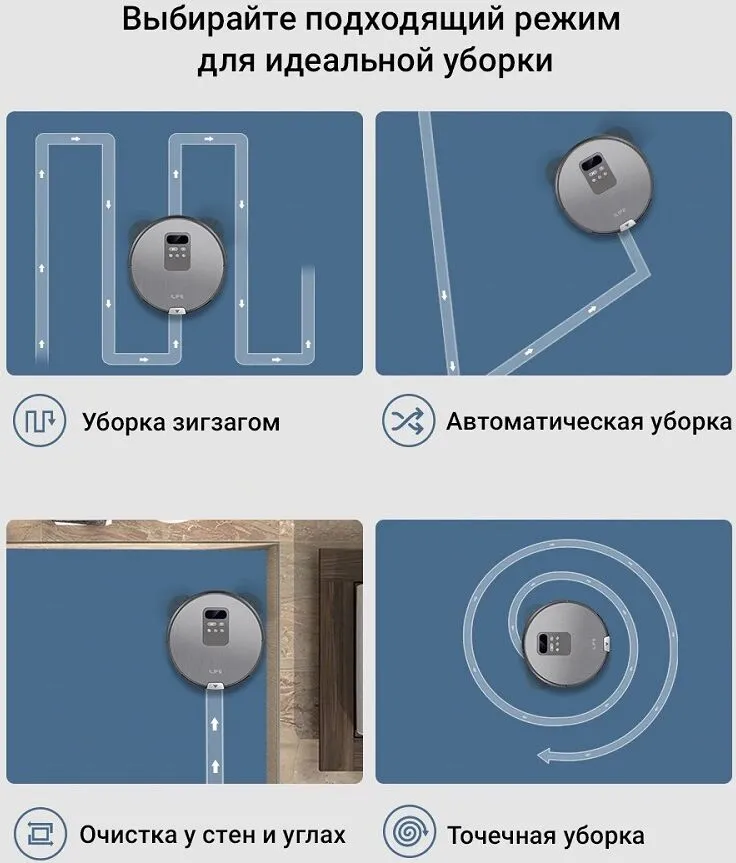 Выбирайте подходящий режим для идеальной уборки

Уборка зигзагом

Автоматическая уборка

Очистка у стен и углах

Точечная уборка