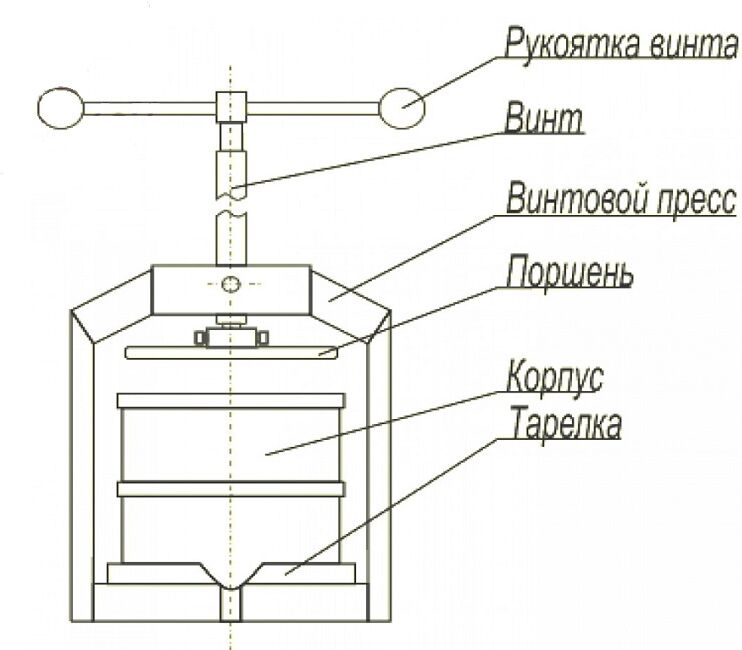 Рукоятка винта
Винт
Винтовой пресс
Поршень
Корпус
Тарелка