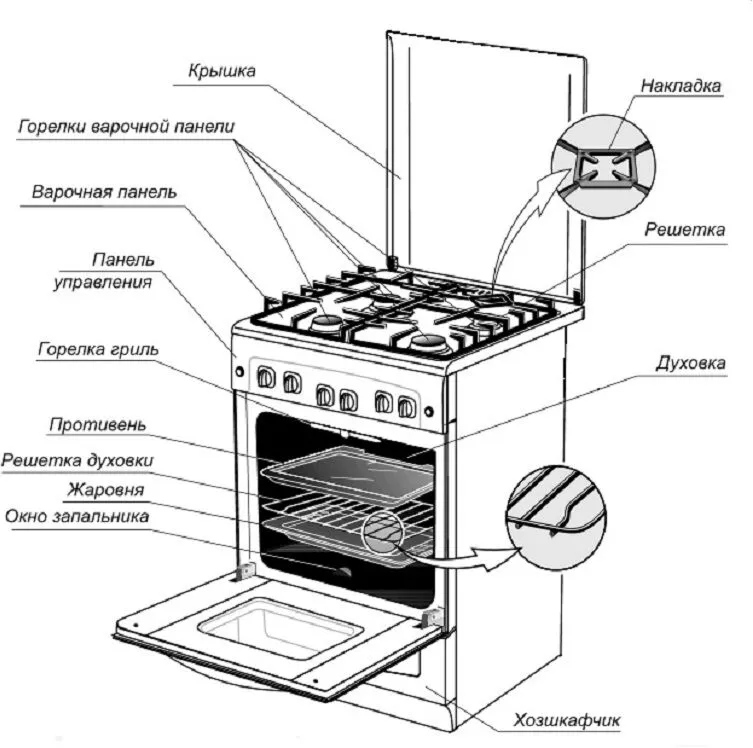 Крышка
Горелки варочной панели
Варочная панель
Панель управления
Горелка гриль
Противень
Решетка духовки
Жаровня
Окно запальника
Накладка
Решетка
Духовка
Хозшкафчик