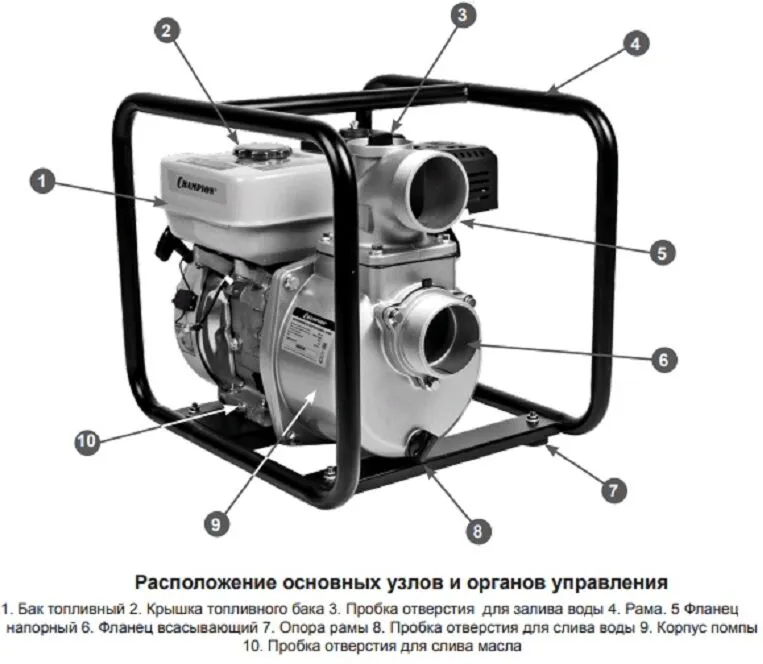 2
3
4
1
CHAMPION
5
6
10
7
9
8

Расположение основных узлов и органов управления

1. Бак топливный 2. Крышка топливного бака 3. Пробка отверстия для залива воды 4. Рама. 5 Фланец напорный 6. Фланец всасывающий 7. Опора рамы 8. Пробка отверстия для слива воды 9. Корпус помпы 10. Пробка отверстия для слива масла