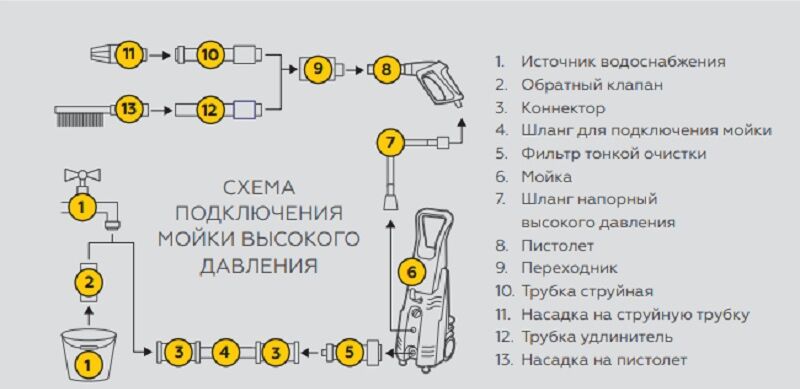 11
10
9
8
13
12
7
1
2
1
3
4
3
5
6

СХЕМА ПОДКЛЮЧЕНИЯ МОЙКИ ВЫСОКОГО ДАВЛЕНИЯ

1. Источник водоснабжения
2. Обратный клапан
3. Коннектор
4. Шланг для подключения мойки
5. Фильтр тонкой очистки
6. Мойка
7. Шланг напорный высокого давления
8. Пистолет
9. Переходник
10. Трубка струйная
11. Насадка на струйную трубку
12. Трубка удлинитель
13. Насадка на пистолет